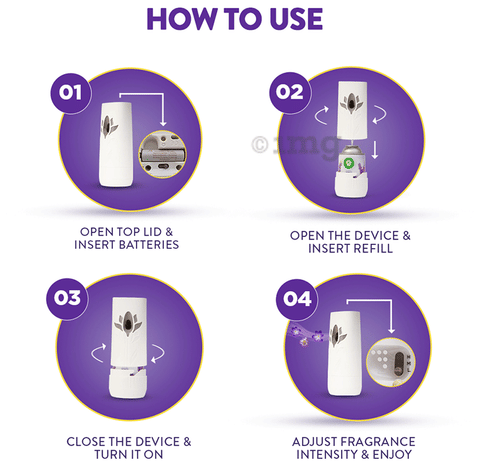 HOW TO USE

01

OPEN TOP LID & INSERT BATTERIES

02

© 1mg

OPEN THE DEVICE & INSERT REFILL

03

CLOSE THE DEVICE & TURN IT ON

04

ADJUST FRAGRANCE INTENSITY & ENJOY