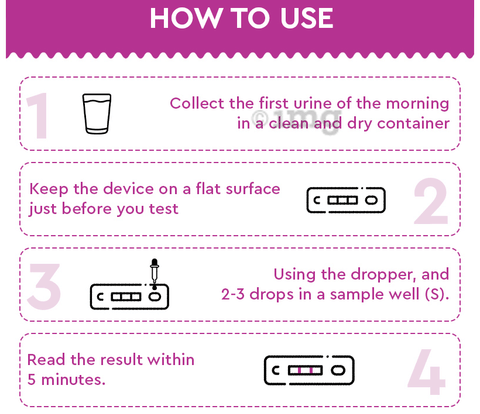 HOW TO USE

1
Collect the first urine of the morning in a clean and dry container

©1mg

Keep the device on a flat surface just before you test
C
2

3
C
Using the dropper, and 2-3 drops in a sample well (S).

Read the result within 5 minutes.
C
4