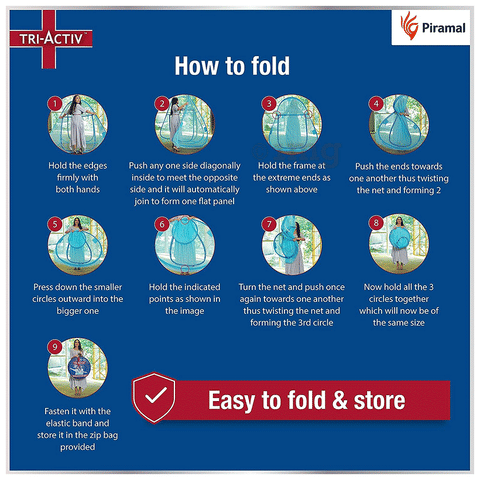 TRI-ACTIV™

Piramal

How to fold

1
Hold the edges firmly with both hands

2
Push any one side diagonally inside to meet the opposite side and it will automatically join to form one flat panel

3
Hold the frame at the extreme ends as shown above

4
Push the ends towards one another thus twisting the net and forming 2

5
Press down the smaller circles outward into the bigger one

6
Hold the indicated points as shown in the image

7
Turn the net and push once again towards one another thus twisting the net and forming the 3rd circle

8
Now hold all the 3 circles together which will now be of the same size

9
Fasten it with the elastic band and store it in the zip bag provided

Easy to fold & store