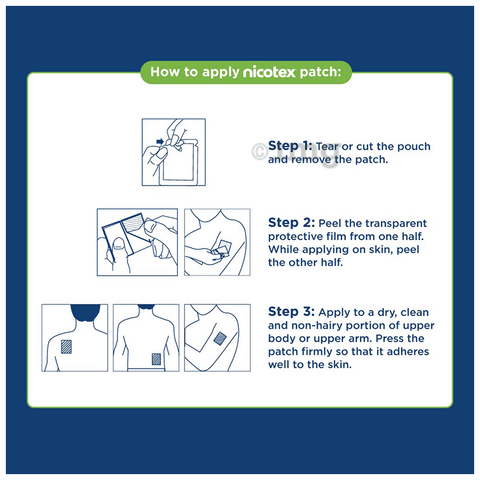 How to apply nicotex patch:

© 1mg

Step 1: Tear or cut the pouch and remove the patch.

Step 2: Peel the transparent protective film from one half. While applying on skin, peel the other half.

Step 3: Apply to a dry, clean and non-hairy portion of upper body or upper arm. Press the patch firmly so that it adheres well to the skin.