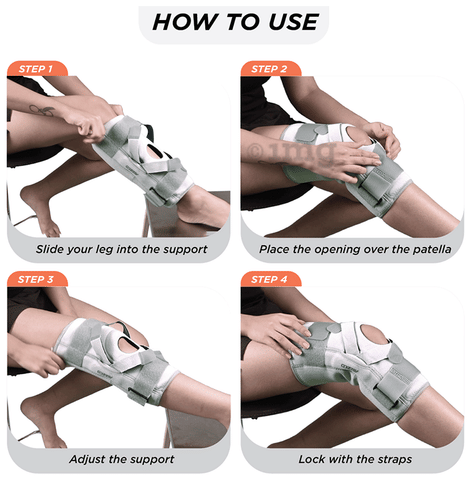 HOW TO USE

STEP 1

Slide your leg into the support

STEP 2

© 1mg

Place the opening over the patella

STEP 3

Adjust the support

STEP 4

Lock with the straps