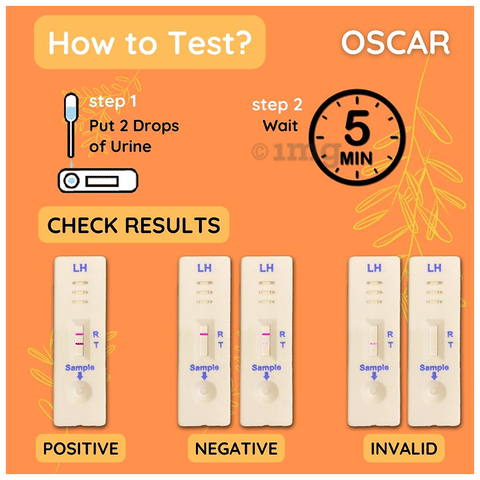 How to Test?

OSCAR

step 1
Put 2 Drops of Urine

step 2
Wait

5
MIN

© 1mg

CHECK RESULTS

LH
R
T
Sample

LH
R
T
Sample

LH
R
T
Sample

LH
R
T
Sample

LH
R
T
Sample

POSITIVE

NEGATIVE

INVALID