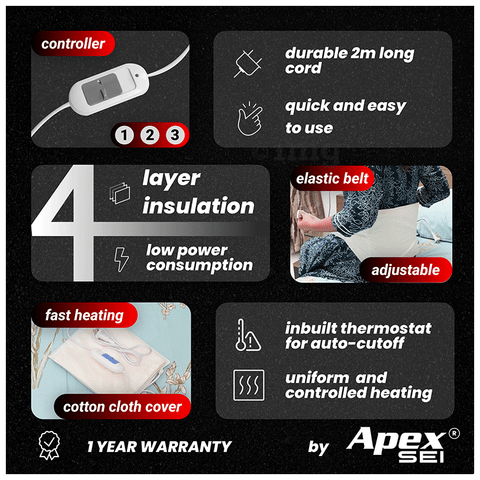 controller

1 2 3

durable 2m long cord

quick and easy to use

4

layer insulation

low power consumption

elastic belt

adjustable

fast heating

cotton cloth cover

inbuilt thermostat for auto-cutoff

uniform and controlled heating

1 YEAR WARRANTY

by Apex® SEI