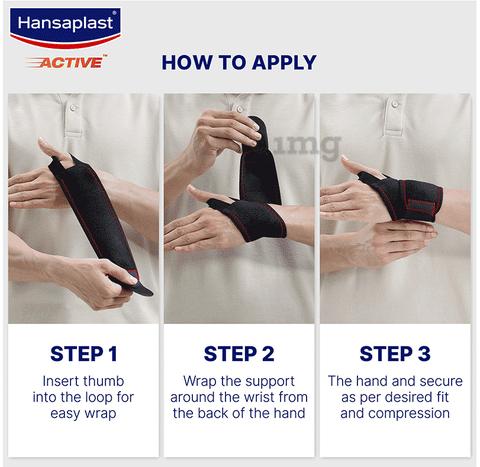 Hansaplast®
ACTIVE™

HOW TO APPLY

1mg

STEP 1
Insert thumb into the loop for easy wrap

STEP 2
Wrap the support around the wrist from the back of the hand

STEP 3
The hand and secure as per desired fit and compression