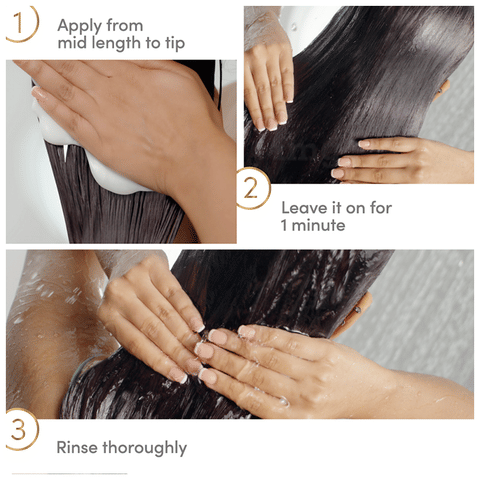 1

Apply from mid length to tip

2

Leave it on for 1 minute

3

Rinse thoroughly