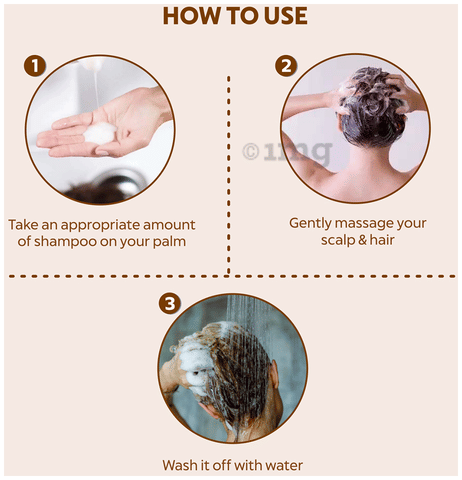 HOW TO USE

1

Take an appropriate amount of shampoo on your palm

2

©1mg

Gently massage your scalp & hair

3

Wash it off with water