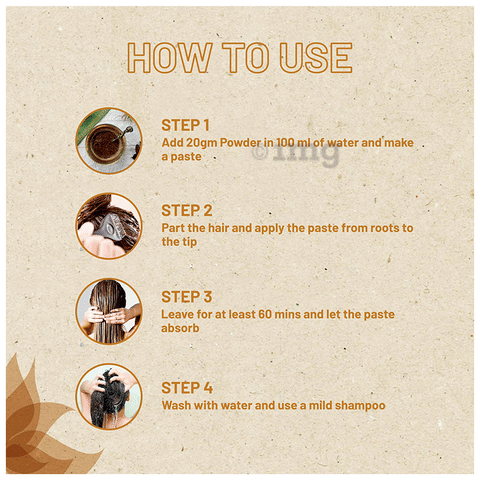 HOW TO USE

STEP 1
Add 20gm Powder in 100 ml of water and make a paste

STEP 2
Part the hair and apply the paste from roots to the tip

STEP 3
Leave for at least 60 mins and let the paste absorb

STEP 4
Wash with water and use a mild shampoo

©1mg