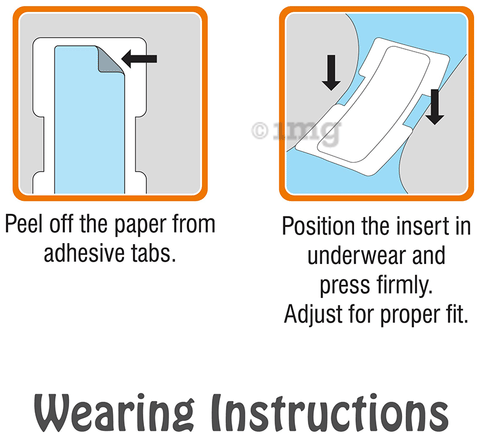 © 1mg

Peel off the paper from adhesive tabs.

Position the insert in underwear and press firmly. Adjust for proper fit.

Wearing Instructions