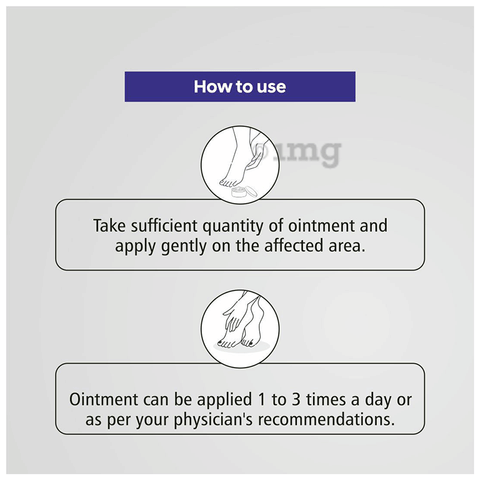 How to use

1mg

Take sufficient quantity of ointment and apply gently on the affected area.

Ointment can be applied 1 to 3 times a day or as per your physician's recommendations.