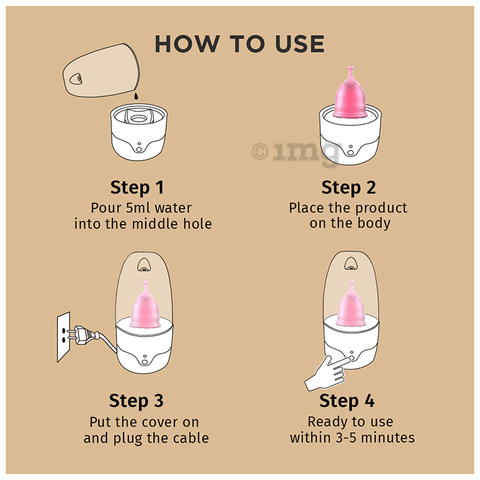 HOW TO USE

©1mg

Step 1
Pour 5ml water into the middle hole

Step 2
Place the product on the body

Step 3
Put the cover on and plug the cable

Step 4
Ready to use within 3-5 minutes