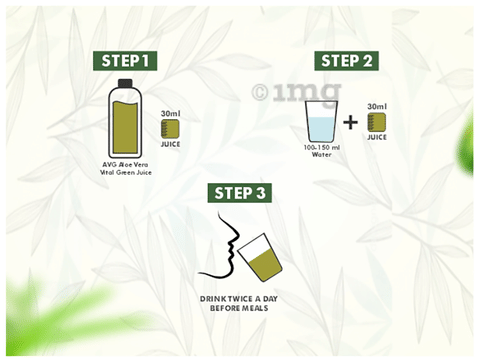 STEP 1

30ml

JUICE

AVG Aloe Vera Vital Green Juice

STEP 2

©1mg

100-150 ml Water

+

30ml

JUICE

STEP 3

DRINK TWICE A DAY BEFORE MEALS