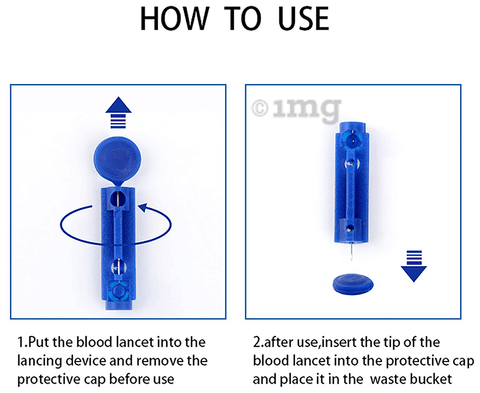 HOW TO USE

©1mg

1.Put the blood lancet into the lancing device and remove the protective cap before use

2.after use,insert the tip of the blood lancet into the protective cap and place it in the waste bucket