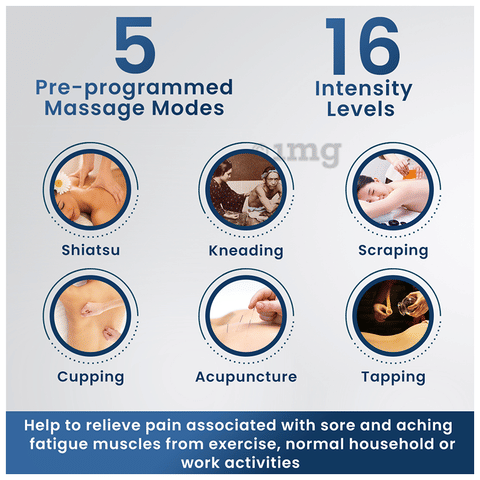 5
Pre-programmed Massage Modes

16
Intensity Levels

1mg

Shiatsu

Kneading

Scraping

Cupping

Acupuncture

Tapping

Help to relieve pain associated with sore and aching fatigue muscles from exercise, normal household or work activities