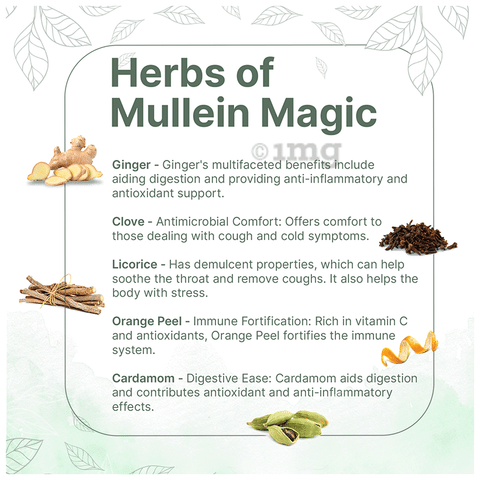 Herbs of Mullein Magic

©1mg

Ginger - Ginger's multifaceted benefits include aiding digestion and providing anti-inflammatory and antioxidant support.

Clove - Antimicrobial Comfort: Offers comfort to those dealing with cough and cold symptoms.

Licorice - Has demulcent properties, which can help soothe the throat and remove coughs. It also helps the body with stress.

Orange Peel - Immune Fortification: Rich in vitamin C and antioxidants, Orange Peel fortifies the immune system.

Cardamom - Digestive Ease: Cardamom aids digestion and contributes antioxidant and anti-inflammatory effects.