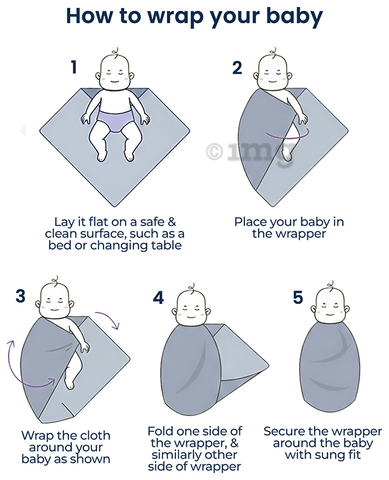 How to wrap your baby

1

Lay it flat on a safe & clean surface, such as a bed or changing table

2

©1mg

Place your baby in the wrapper

3

Wrap the cloth around your baby as shown

4

Fold one side of the wrapper, & similarly other side of wrapper

5

Secure the wrapper around the baby with sung fit