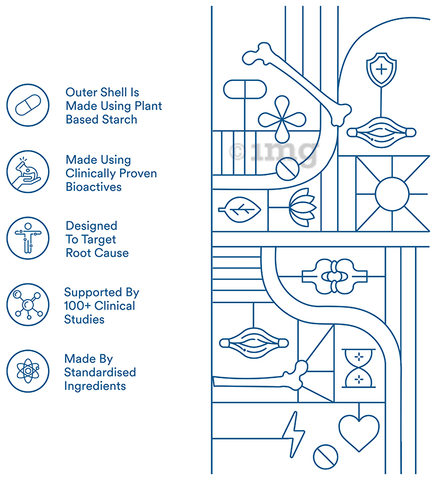 Outer Shell Is Made Using Plant Based Starch

Made Using Clinically Proven Bioactives

Designed To Target Root Cause

Supported By 100+ Clinical Studies

Made By Standardised Ingredients

© 1mg