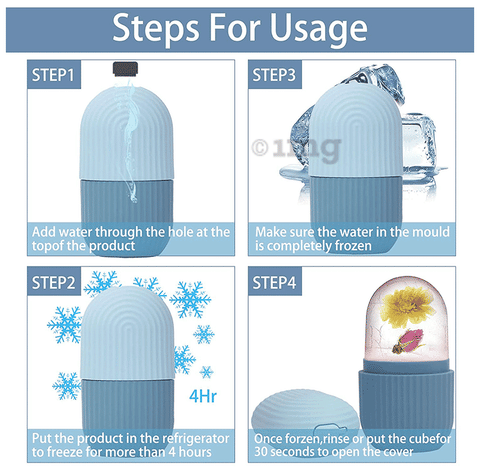 Steps For Usage

STEP1

Add water through the hole at the topof the product

STEP3

©1mg

Make sure the water in the mould is completely frozen

STEP2

4Hr

Put the product in the refrigerator to freeze for more than 4 hours

STEP4

Once forzen,rinse or put the cubefor 30 seconds to open the cover