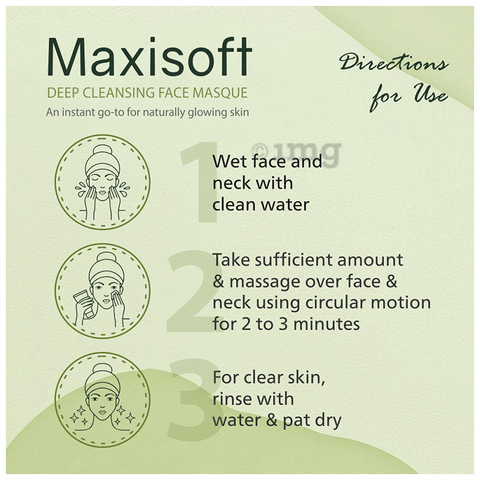 Maxisoft
DEEP CLEANSING FACE MASQUE
An instant go-to for naturally glowing skin

Directions for Use

©1mg

1 Wet face and neck with clean water

2 Take sufficient amount & massage over face & neck using circular motion for 2 to 3 minutes

3 For clear skin, rinse with water & pat dry