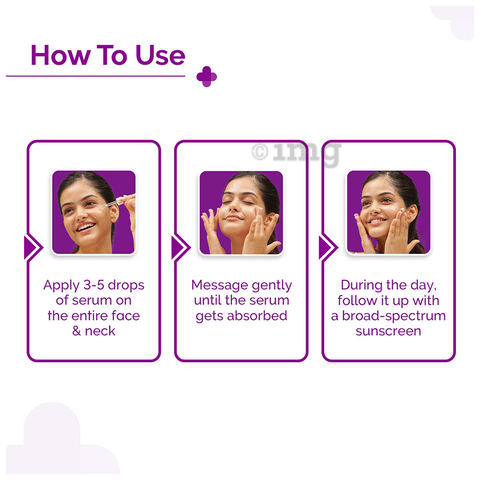 How To Use

©1mg

Apply 3-5 drops of serum on the entire face & neck

Message gently until the serum gets absorbed

During the day, follow it up with a broad-spectrum sunscreen