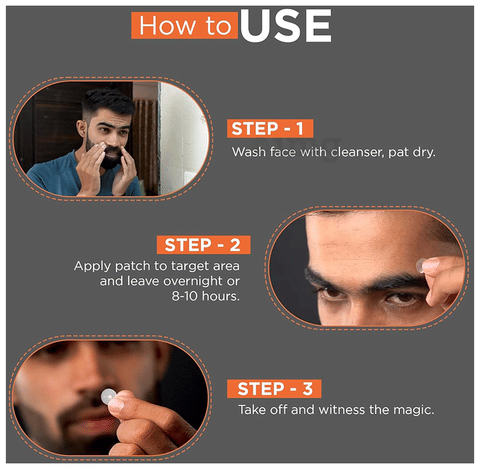 How to USE

STEP - 1
Wash face with cleanser, pat dry.

STEP - 2
Apply patch to target area and leave overnight or 8-10 hours.

STEP - 3
Take off and witness the magic.