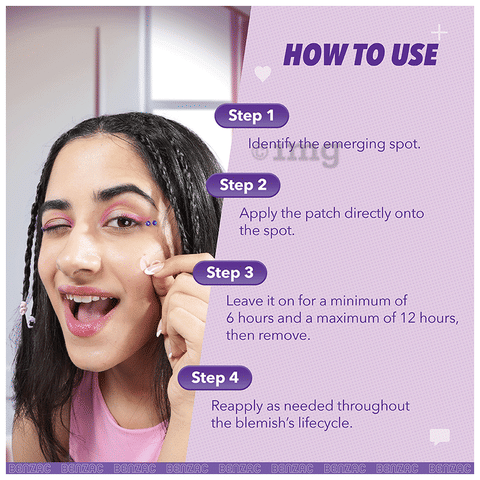 HOW TO USE

Step 1

Identify the emerging spot.

©1mg

Step 2

Apply the patch directly onto the spot.

Step 3

Leave it on for a minimum of 6 hours and a maximum of 12 hours, then remove.

Step 4

Reapply as needed throughout the blemish's lifecycle.

BENZAC BENZAC BENZAC BENZAC BENZAC BENZAC BENZAC BENZAC BENZAC