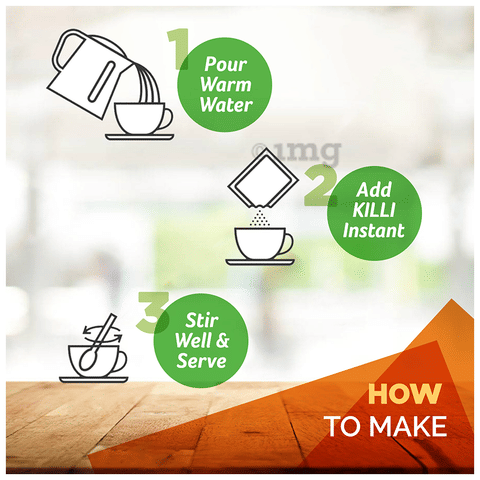 1 Pour Warm Water

©1mg

2 Add KILLI Instant

3 Stir Well & Serve

HOW TO MAKE