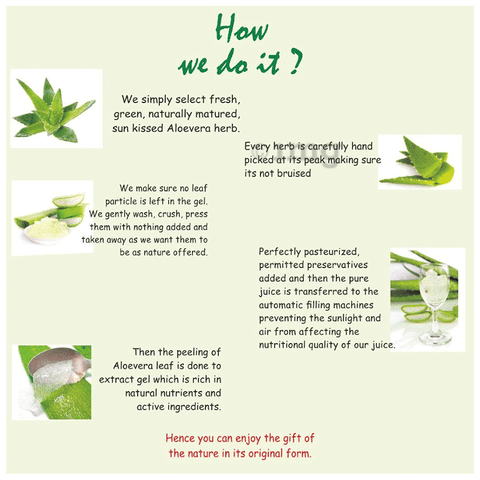 How we do it ?

We simply select fresh, green, naturally matured, sun kissed Aloevera herb.

Every herb is carefully hand picked at its peak making sure its not bruised

We make sure no leaf particle is left in the gel. We gently wash, crush, press them with nothing added and taken away as we want them to be as nature offered.

Perfectly pasteurized, permitted preservatives added and then the pure juice is transferred to the automatic filling machines preventing the sunlight and air from affecting the nutritional quality of our juice.

Then the peeling of Aloevera leaf is done to extract gel which is rich in natural nutrients and active ingredients.

Hence you can enjoy the gift of the nature in its original form.