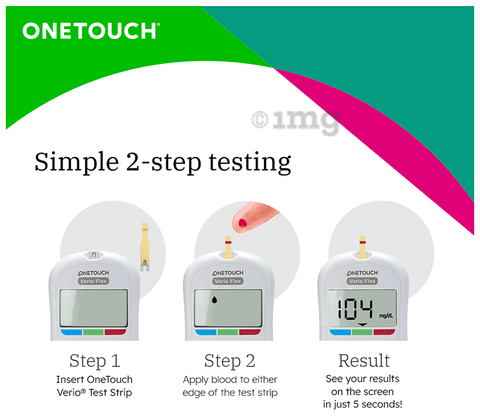 ONETOUCH®

©1mg

Simple 2-step testing

ONETOUCH
Verio Flex

ONETOUCH
Verio Flex

ONETOUCH
Verio Flex

104 mg/dL

Step 1
Insert OneTouch Verio® Test Strip

Step 2
Apply blood to either edge of the test strip

Result
See your results on the screen in just 5 seconds!