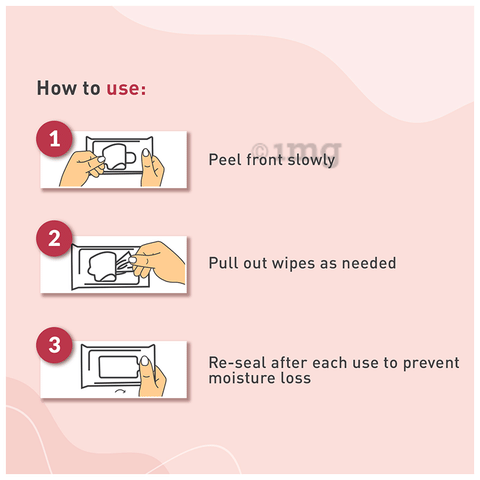 How to use:

1

©1mg

Peel front slowly

2

Pull out wipes as needed

3

Re-seal after each use to prevent moisture loss