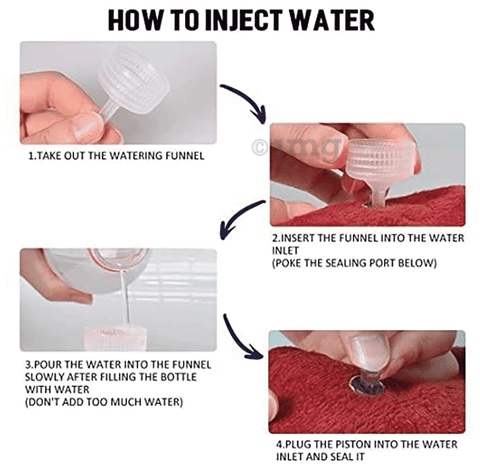 HOW TO INJECT WATER

1.TAKE OUT THE WATERING FUNNEL

©1mg

2.INSERT THE FUNNEL INTO THE WATER INLET
(POKE THE SEALING PORT BELOW)

3.POUR THE WATER INTO THE FUNNEL SLOWLY AFTER FILLING THE BOTTLE WITH WATER
(DON'T ADD TOO MUCH WATER)

4.PLUG THE PISTON INTO THE WATER INLET AND SEAL IT