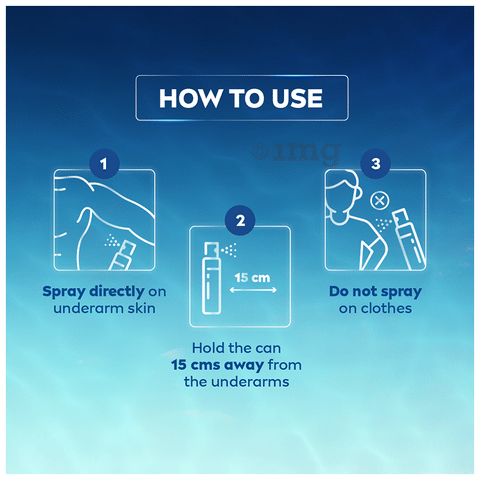 HOW TO USE

1mg

1

Spray directly on underarm skin

2

15 cm

Hold the can 15 cms away from the underarms

3

Do not spray on clothes