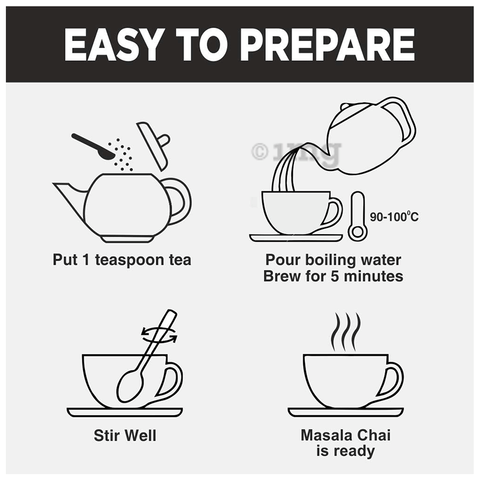 EASY TO PREPARE

© 1mg

Put 1 teaspoon tea

90-100$^0$C

Pour boiling water
Brew for 5 minutes

Stir Well

Masala Chai
is ready