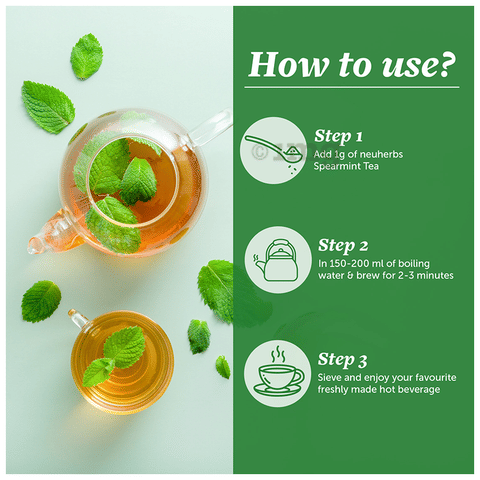 How to use?

Step 1
Add 1g of neuherbs Spearmint Tea

Step 2
In 150-200 ml of boiling water & brew for 2-3 minutes

Step 3
Sieve and enjoy your favourite freshly made hot beverage