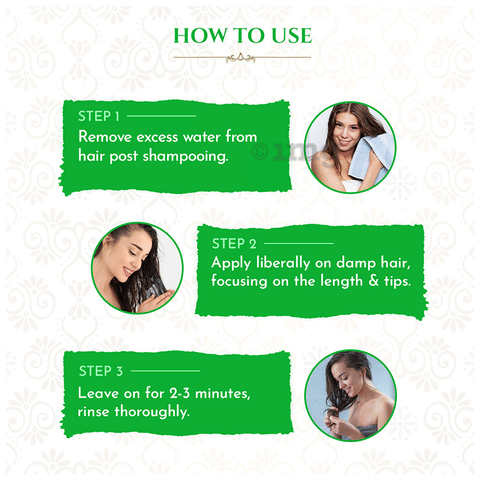 HOW TO USE

STEP 1
Remove excess water from hair post shampooing.

©1mg

STEP 2
Apply liberally on damp hair, focusing on the length & tips.

STEP 3
Leave on for 2-3 minutes, rinse thoroughly.