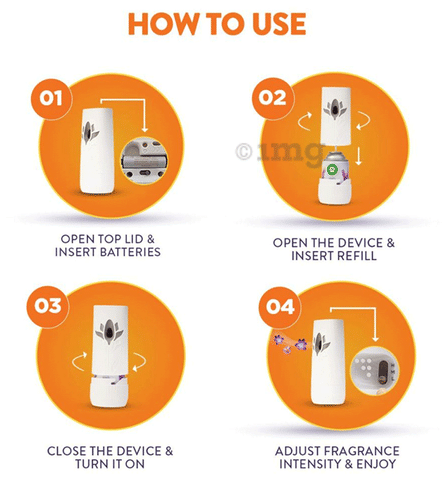 HOW TO USE

01

OPEN TOP LID & INSERT BATTERIES

02

© 1mg

OPEN THE DEVICE & INSERT REFILL

03

CLOSE THE DEVICE & TURN IT ON

04

ADJUST FRAGRANCE INTENSITY & ENJOY