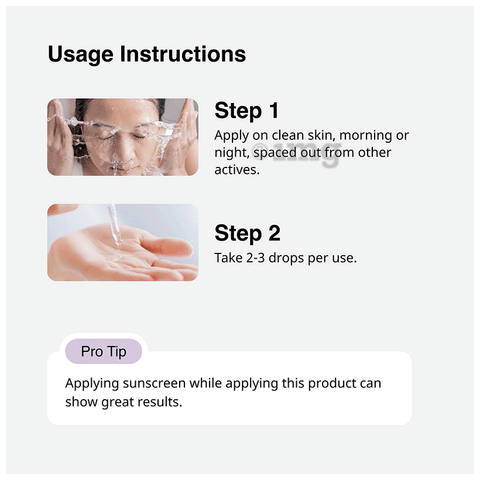 Usage Instructions

Step 1
Apply on clean skin, morning or night, spaced out from other actives.

1mg

Step 2
Take 2-3 drops per use.

Pro Tip
Applying sunscreen while applying this product can show great results.