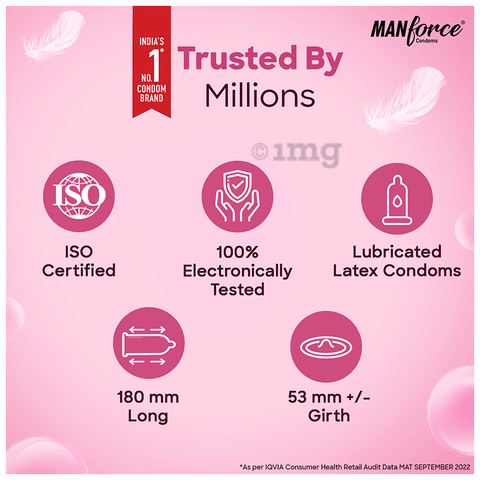 INDIA'S NO. 1* CONDOM BRAND

Trusted By Millions

MANforce® Condoms

© 1mg

ISO

ISO Certified

100% Electronically Tested

Lubricated Latex Condoms

180 mm Long

53 mm +/- Girth

*As per IQVIA Consumer Health Retail Audit Data MAT SEPTEMBER 2022